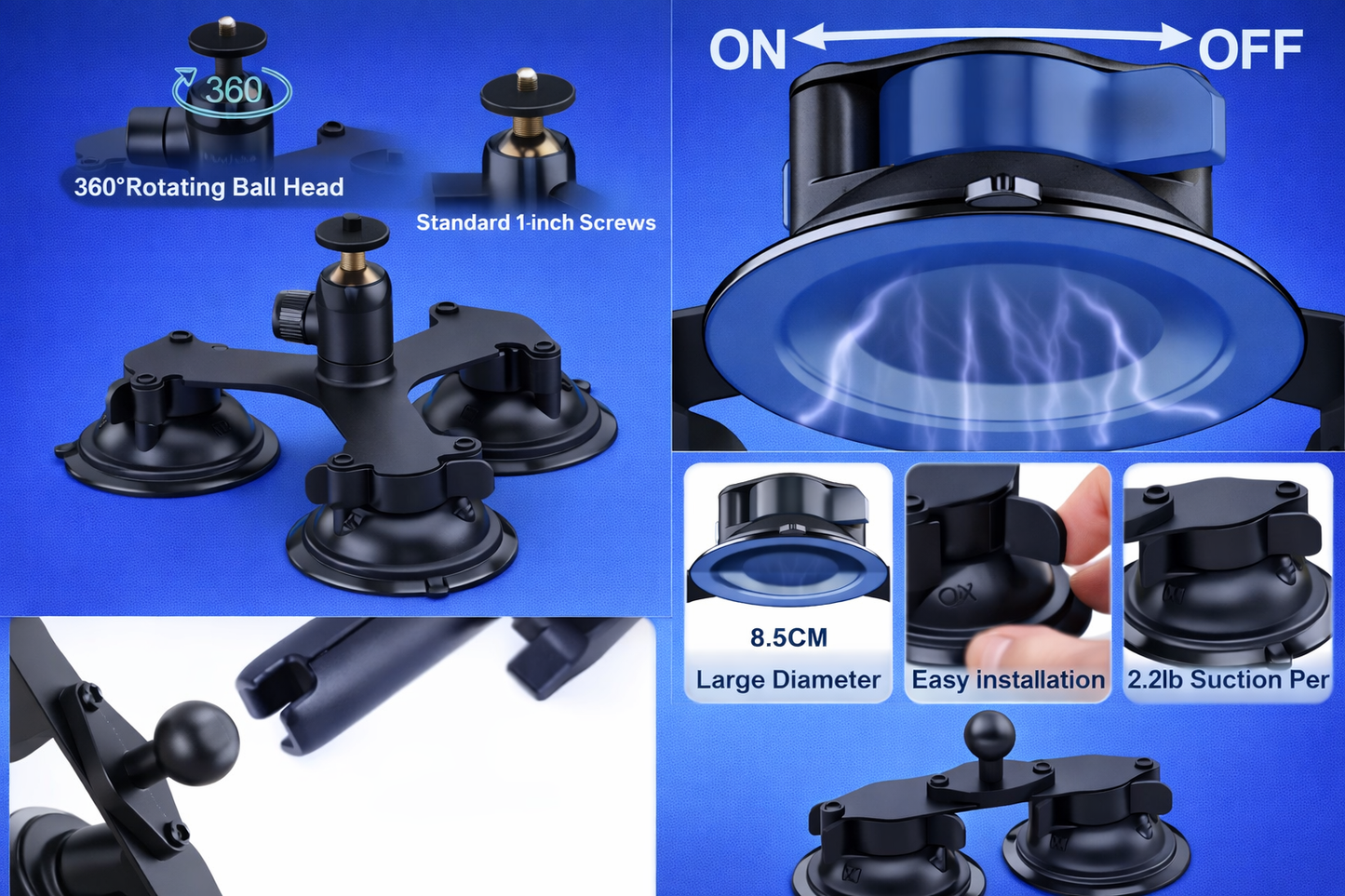 360

360°Rotating Ball Head

Standard 1-inch Screws

ON OFF

8.5CM

Large Diameter

Easy installation

2.2lb Suction Per